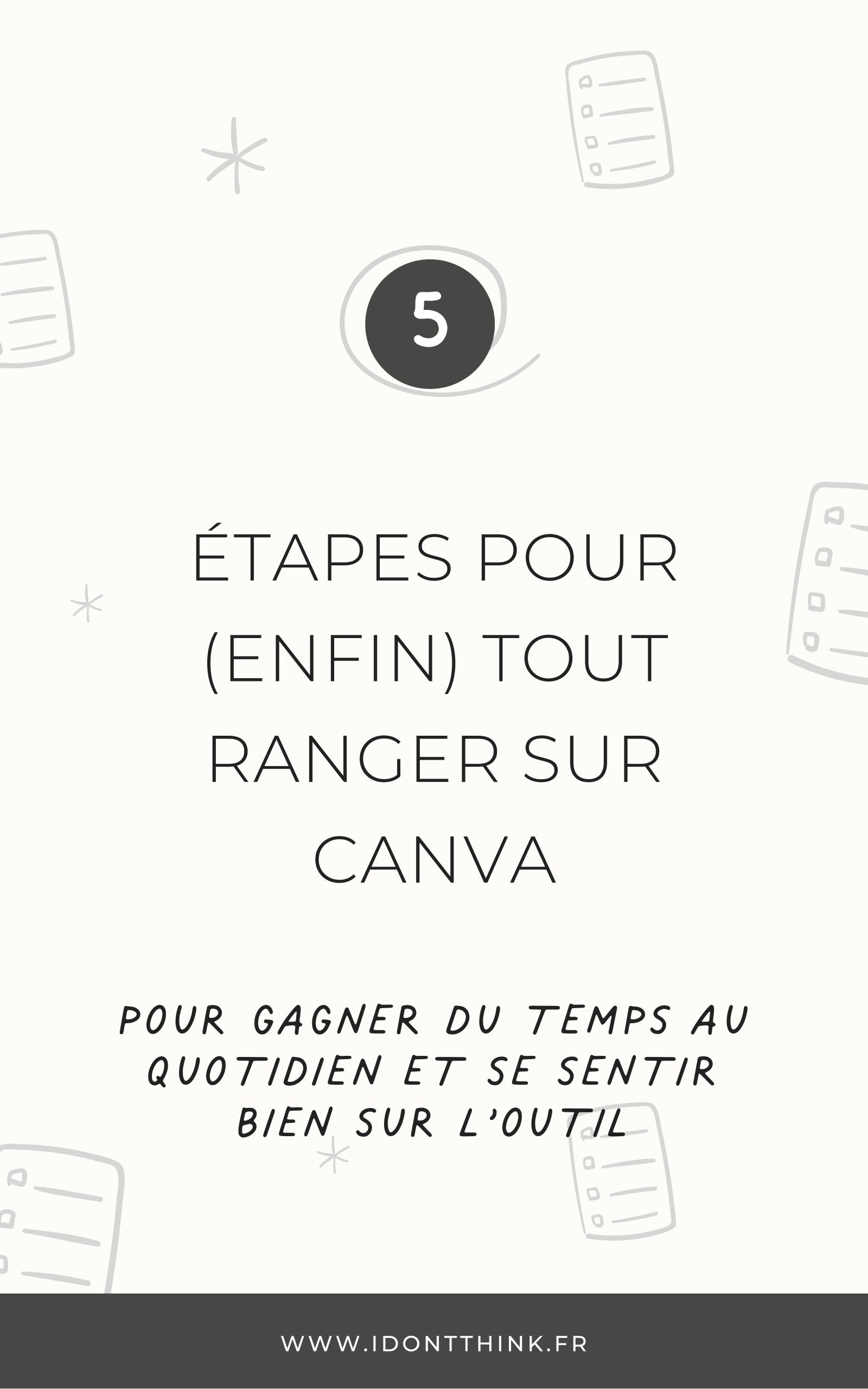 5

ÉTAPES POUR (ENFIN) TOUT RANGER SUR CANVA

POUR GAGNER DU TEMPS AU QUOTIDIEN ET SE SENTIR BIEN SUR L'OUTIL

WWW.IDONTTHINK.FR